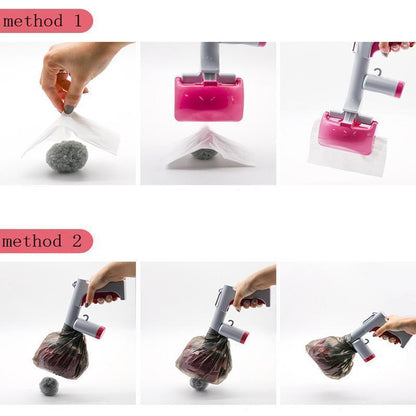 method 1

method 2