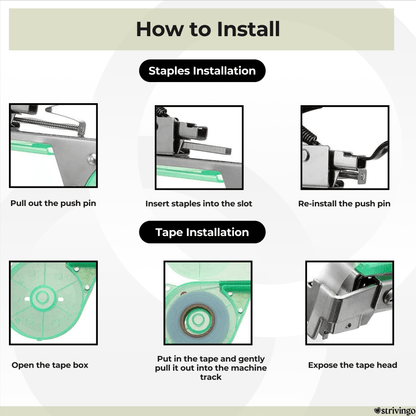 How to Install

Staples Installation

Pull out the push pin

Insert staples into the slot

Re-install the push pin

Tape Installation

Open the tape box

Put in the tape and gently pull it out into the machine track

Expose the tape head

strivingo